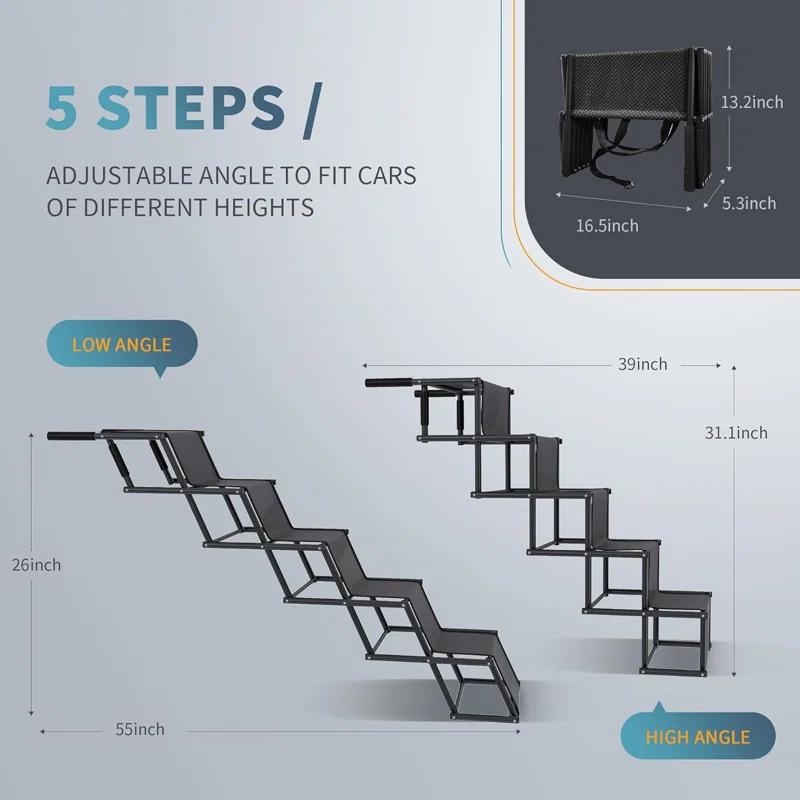 5 STEPS /

ADJUSTABLE ANGLE TO FIT CARS OF DIFFERENT HEIGHTS

13.2inch
5.3inch
16.5inch

LOW ANGLE

39inch

31.1inch

26inch

55inch

HIGH ANGLE