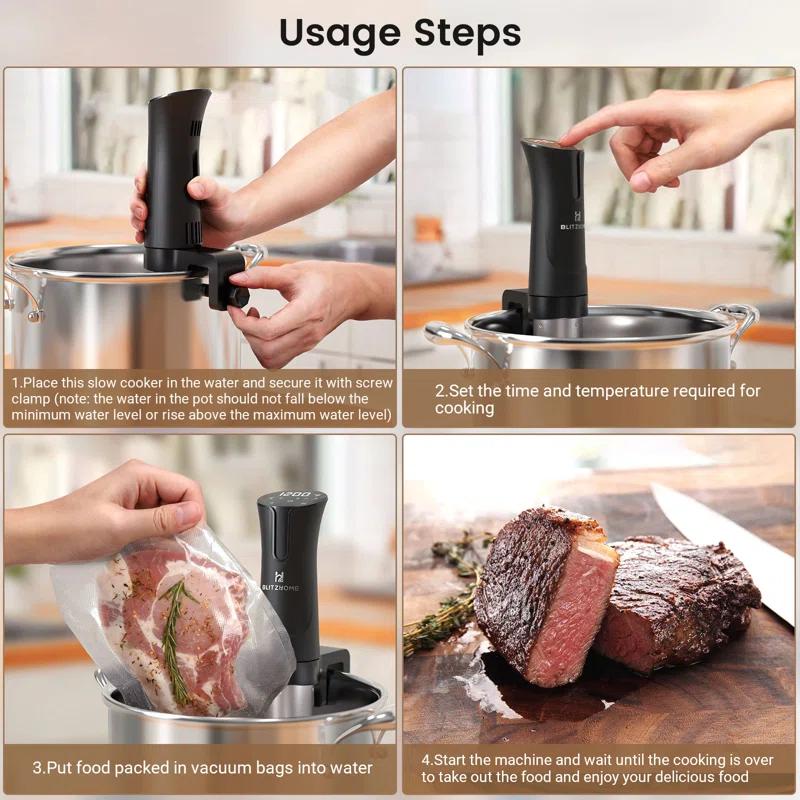 Usage Steps

BLITZHOME

1.Place this slow cooker in the water and secure it with screw clamp (note: the water in the pot should not fall below the minimum water level or rise above the maximum water level)

2.Set the time and temperature required for cooking

1200

BLITZHOME

3.Put food packed in vacuum bags into water

4.Start the machine and wait until the cooking is over to take out the food and enjoy your delicious food