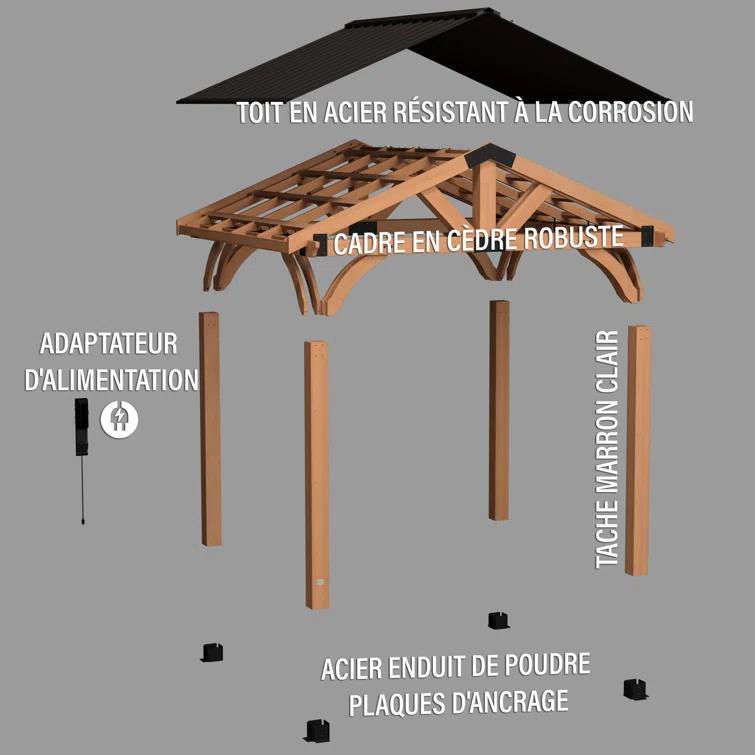 TOIT EN ACIER RÉSISTANT À LA CORROSION

CADRE EN CÈDRE ROBUSTE

ADAPTATEUR D'ALIMENTATION

TACHE MARRON CLAIR

ACIER ENDUIT DE POUDRE
PLAQUES D'ANCRAGE