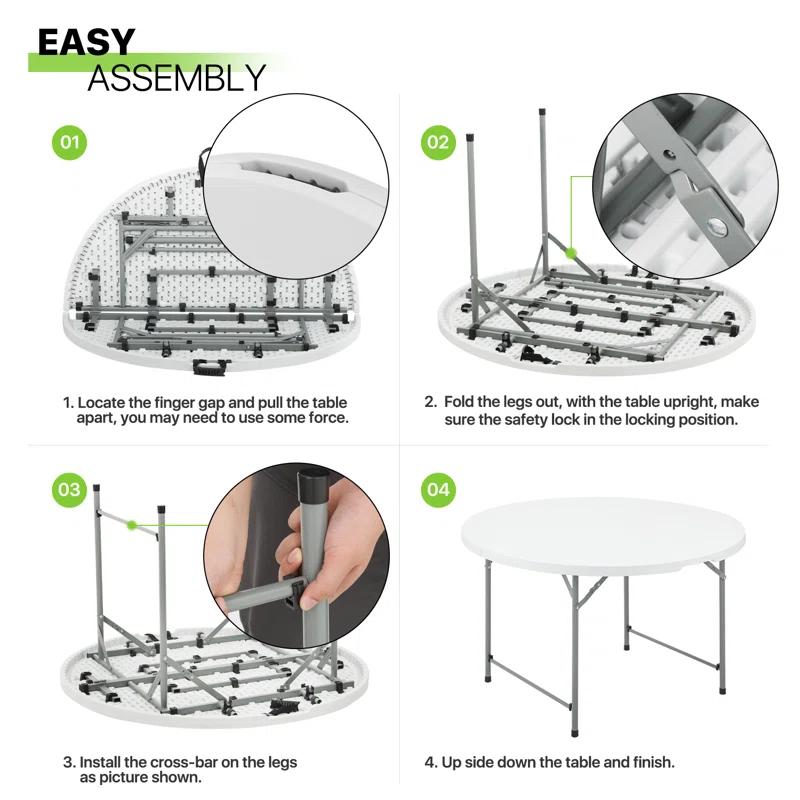 EASY
ASSEMBLY

01

1. Locate the finger gap and pull the table apart, you may need to use some force.

02

2. Fold the legs out, with the table upright, make sure the safety lock in the locking position.

03

3. Install the cross-bar on the legs as picture shown.

04

4. Up side down the table and finish.