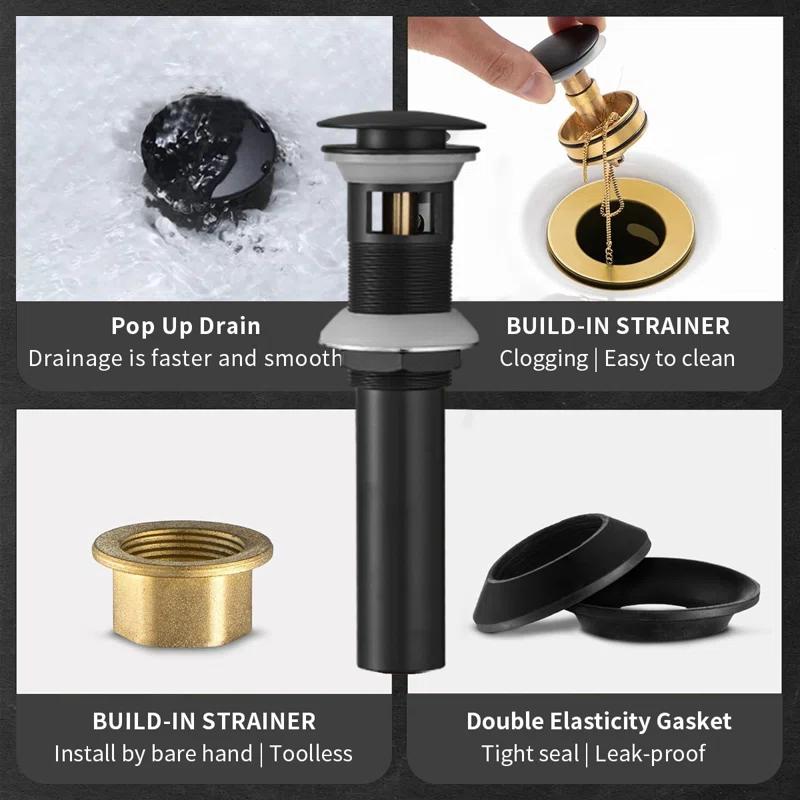 Pop Up Drain
Drainage is faster and smooth

BUILD-IN STRAINER
Clogging | Easy to clean

BUILD-IN STRAINER
Install by bare hand | Toolless

Double Elasticity Gasket
Tight seal | Leak-proof