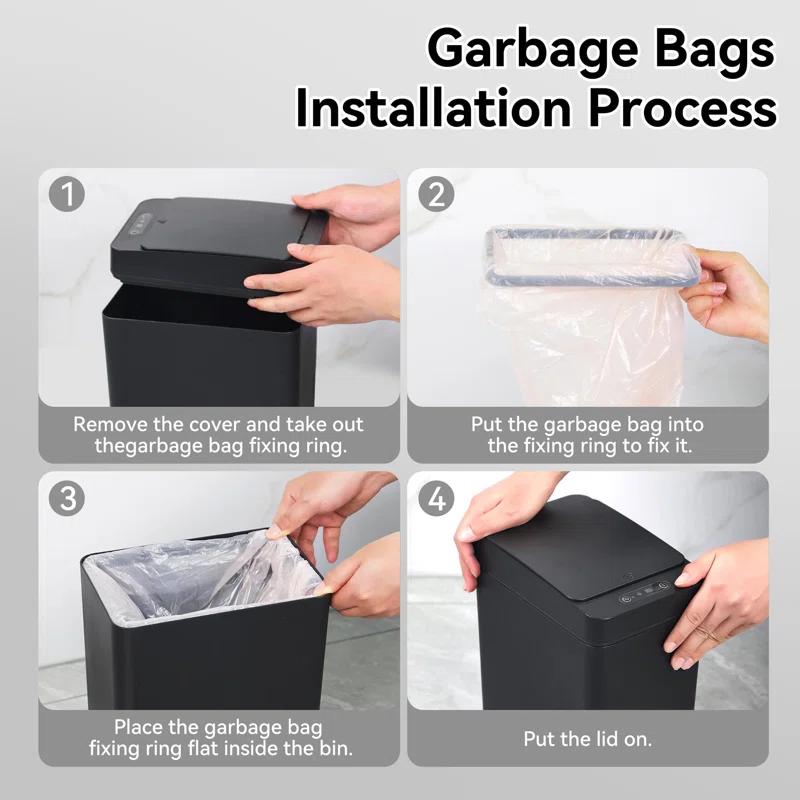 Garbage Bags
Installation Process

1
Remove the cover and take out thegarbage bag fixing ring.

2
Put the garbage bag into the fixing ring to fix it.

3
Place the garbage bag fixing ring flat inside the bin.

4
Put the lid on.