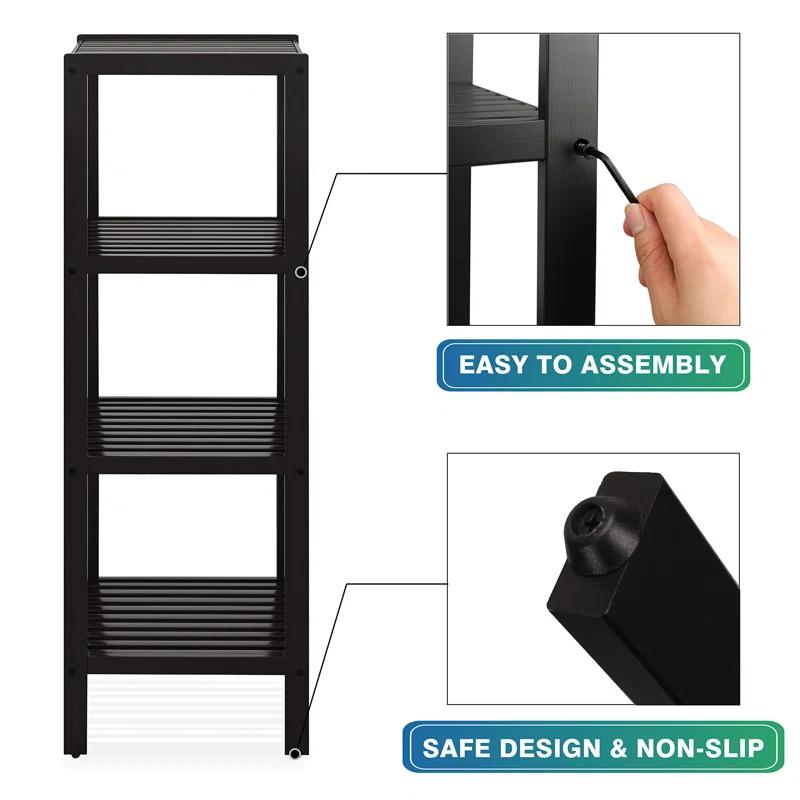 EASY TO ASSEMBLY

SAFE DESIGN & NON-SLIP