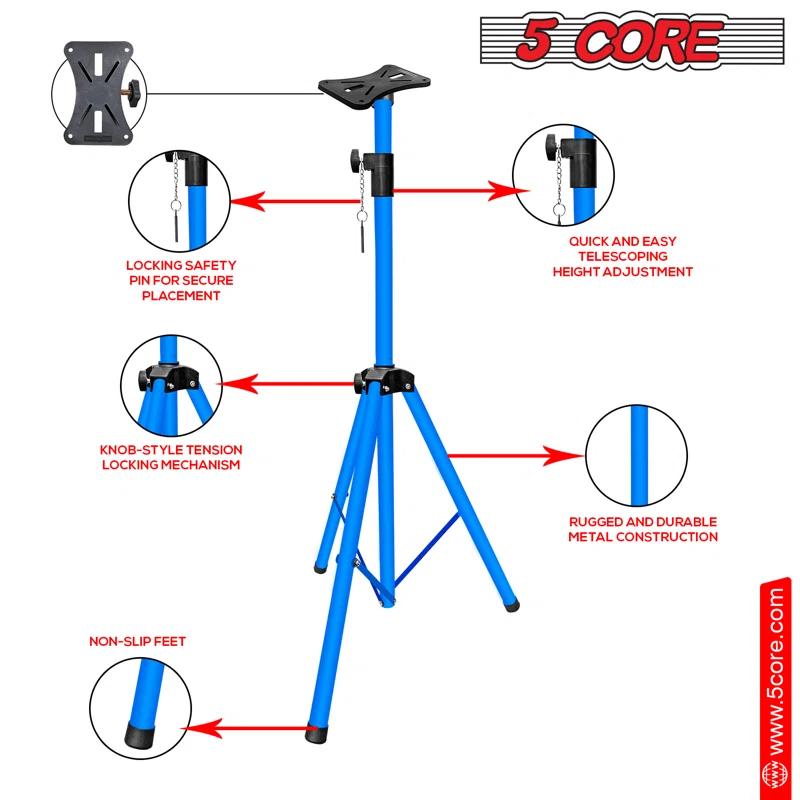 5 CORE

LOCKING SAFETY PIN FOR SECURE PLACEMENT

QUICK AND EASY TELESCOPING HEIGHT ADJUSTMENT

KNOB-STYLE TENSION LOCKING MECHANISM

RUGGED AND DURABLE METAL CONSTRUCTION

NON-SLIP FEET

www.5core.com