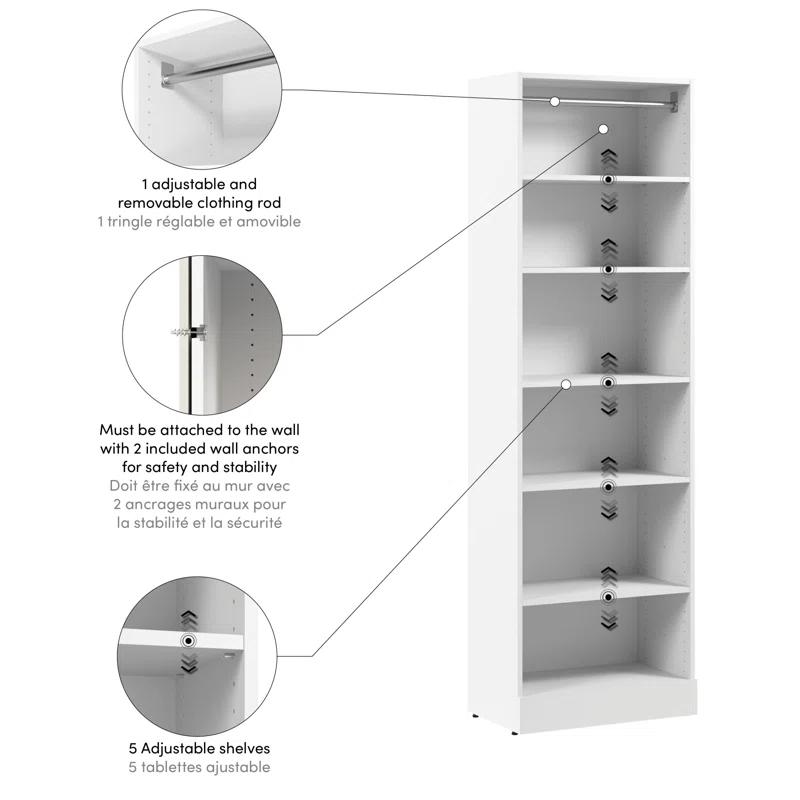 1 adjustable and removable clothing rod
1 tringle réglable et amovible

Must be attached to the wall with 2 included wall anchors for safety and stability
Doit être fixé au mur avec 2 ancrages muraux pour la stabilité et la sécurité

5 Adjustable shelves
5 tablettes ajustable