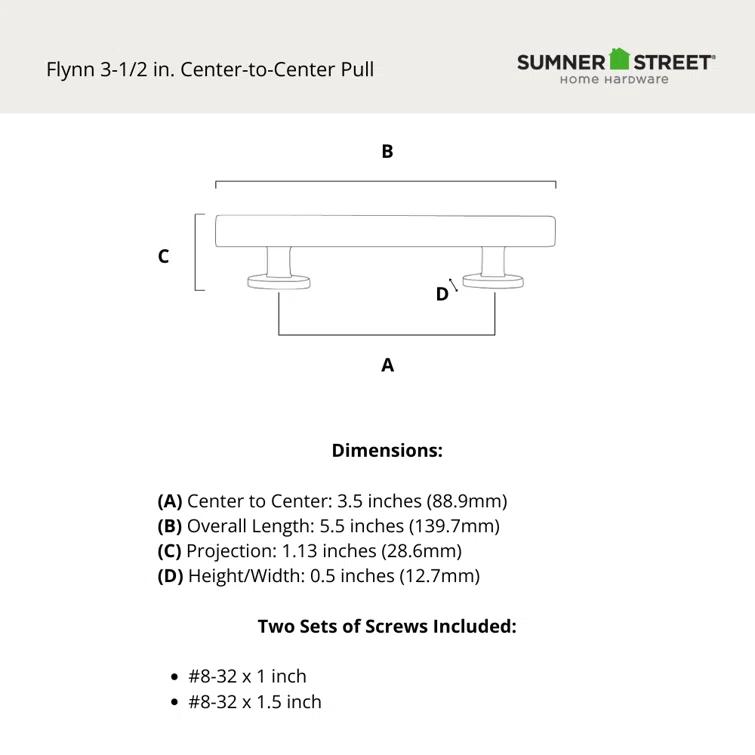 Flynn 3-1/2 in. Center-to-Center Pull

SUMNER STREET®
Home Hardware

B

C

D

A

Dimensions:

(A) Center to Center: 3.5 inches (88.9mm)
(B) Overall Length: 5.5 inches (139.7mm)
(C) Projection: 1.13 inches (28.6mm)
(D) Height/Width: 0.5 inches (12.7mm)

Two Sets of Screws Included:

• #8-32 x 1 inch
• #8-32 x 1.5 inch