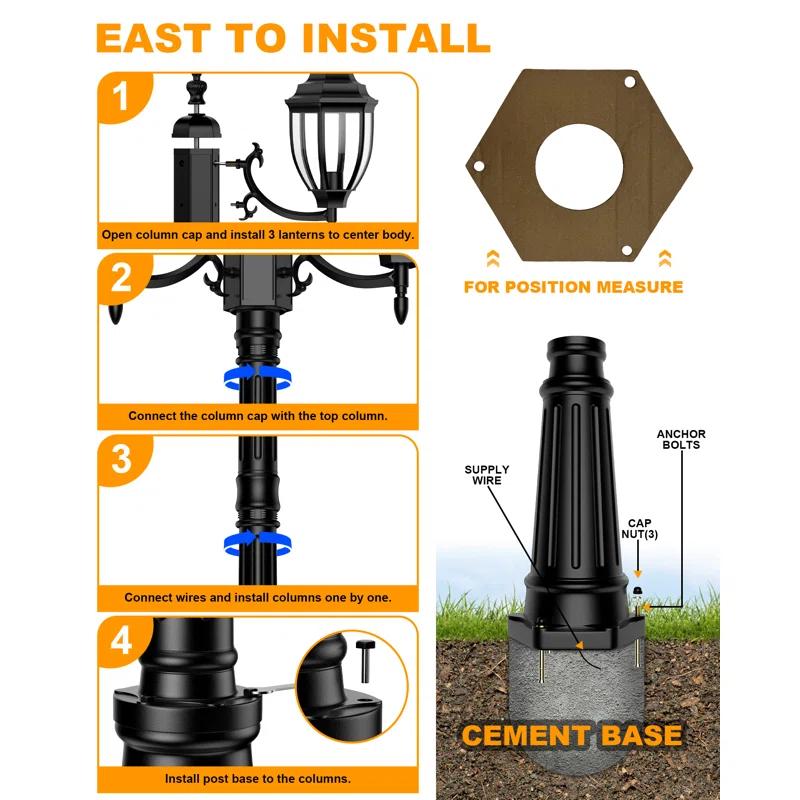 EAST TO INSTALL

1

Open column cap and install 3 lanterns to center body.

2

Connect the column cap with the top column.

3

Connect wires and install columns one by one.

4

Install post base to the columns.

FOR POSITION MEASURE

SUPPLY WIRE

ANCHOR BOLTS

CAP NUT(3)

CEMENT BASE