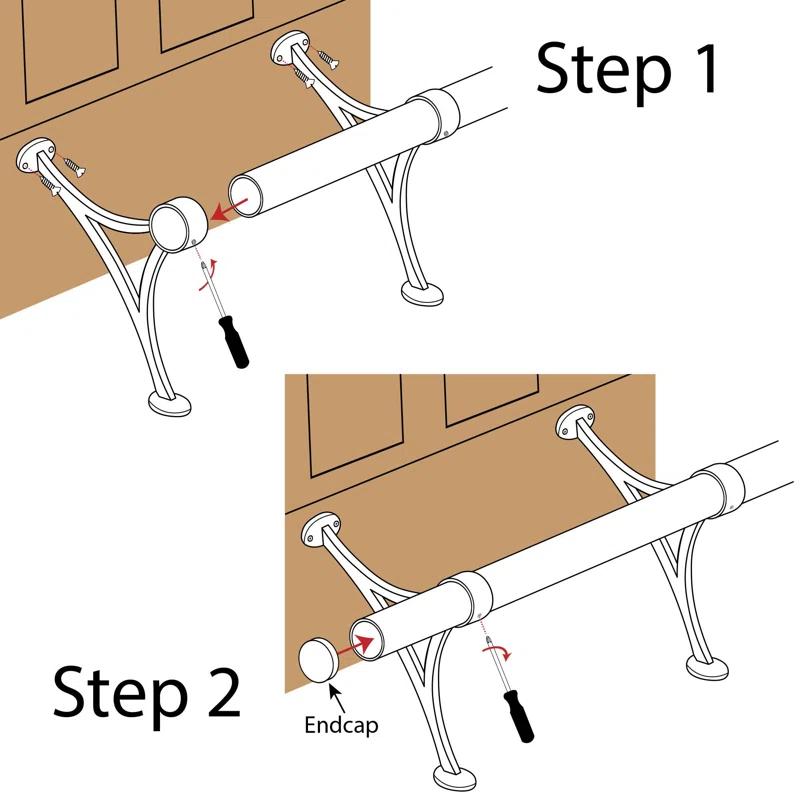 Step 1

Step 2

Endcap