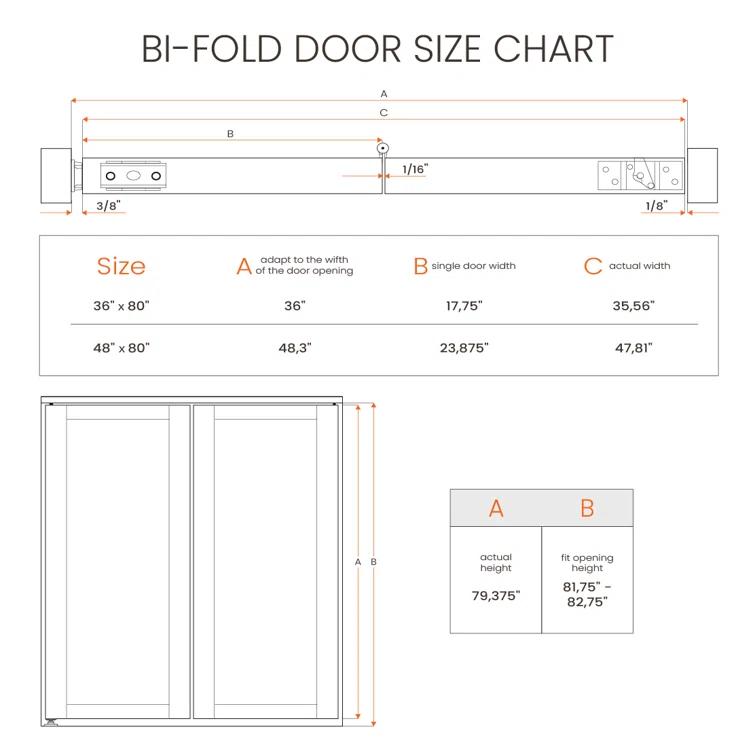 BI-FOLD DOOR SIZE CHART

A
C
B
1/16"
3/8"
1/8"

| Size | A adapt to the wifth of the door opening | B single door width | C actual width |
|---|---|---|---|
| 36" x 80" | 36" | 17,75" | 35,56" |
| 48" x 80" | 48,3" | 23,875" | 47,81" |

A B

| A | B |
|---|---|
| actual height 79,375" | fit opening height 81,75" - 82,75" |