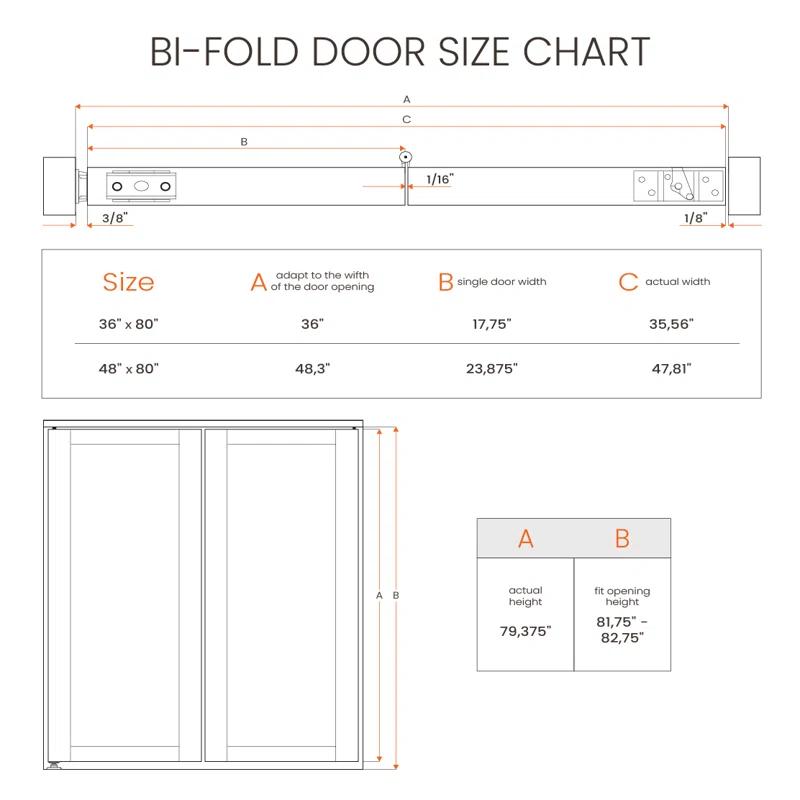 BI-FOLD DOOR SIZE CHART

A

C

B

1/16"

3/8"

1/8"

| Size | A adapt to the wifth of the door opening | B single door width | C actual width |
|---|---|---|---|
| 36" x 80" | 36" | 17,75" | 35,56" |
| 48" x 80" | 48,3" | 23,875" | 47,81" |

A B

| A | B |
|---|---|
| actual height 79,375" | fit opening height 81,75" - 82,75" |