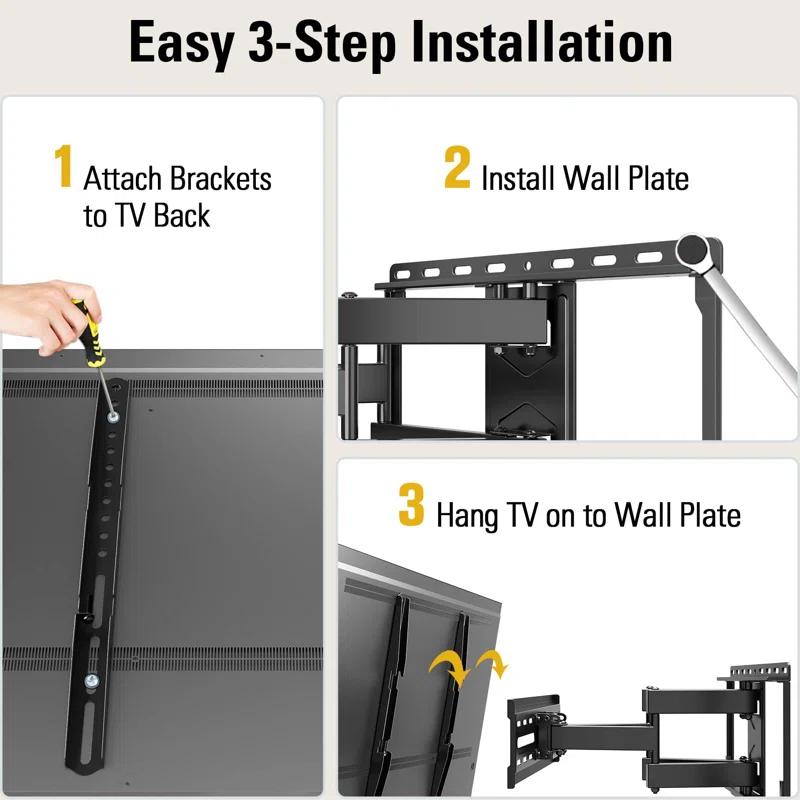 Easy 3-Step Installation

1 Attach Brackets to TV Back

2 Install Wall Plate

3 Hang TV on to Wall Plate