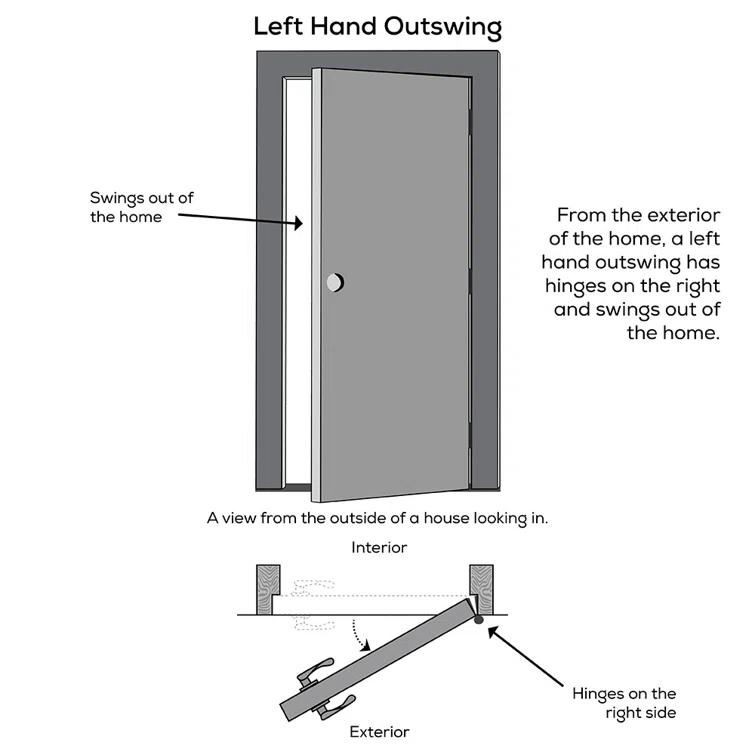 Left Hand Outswing

Swings out of the home

From the exterior of the home, a left hand outswing has hinges on the right and swings out of the home.

A view from the outside of a house looking in.

Interior

Hinges on the right side

Exterior