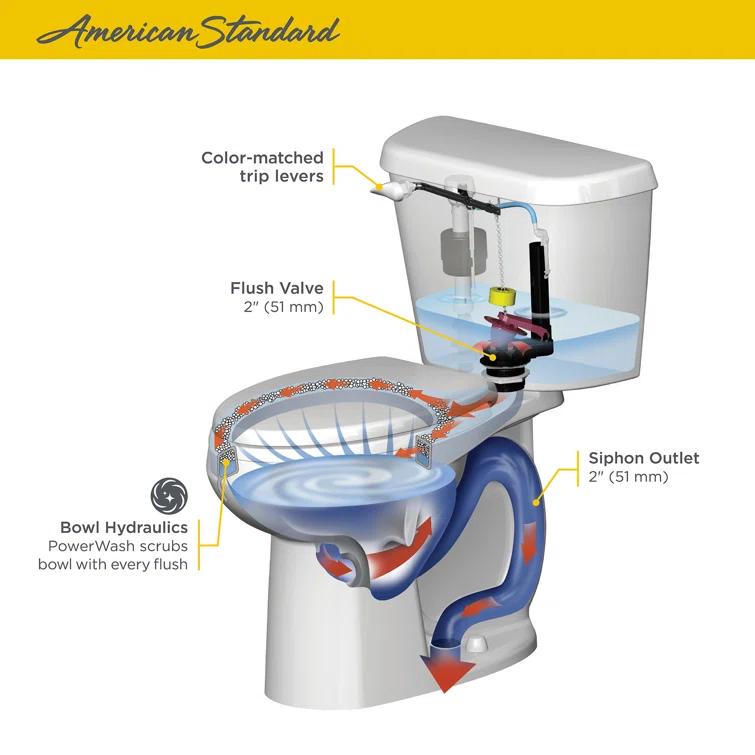 American Standard

Color-matched trip levers

Flush Valve
2" (51 mm)

Siphon Outlet
2" (51 mm)

Bowl Hydraulics
PowerWash scrubs bowl with every flush