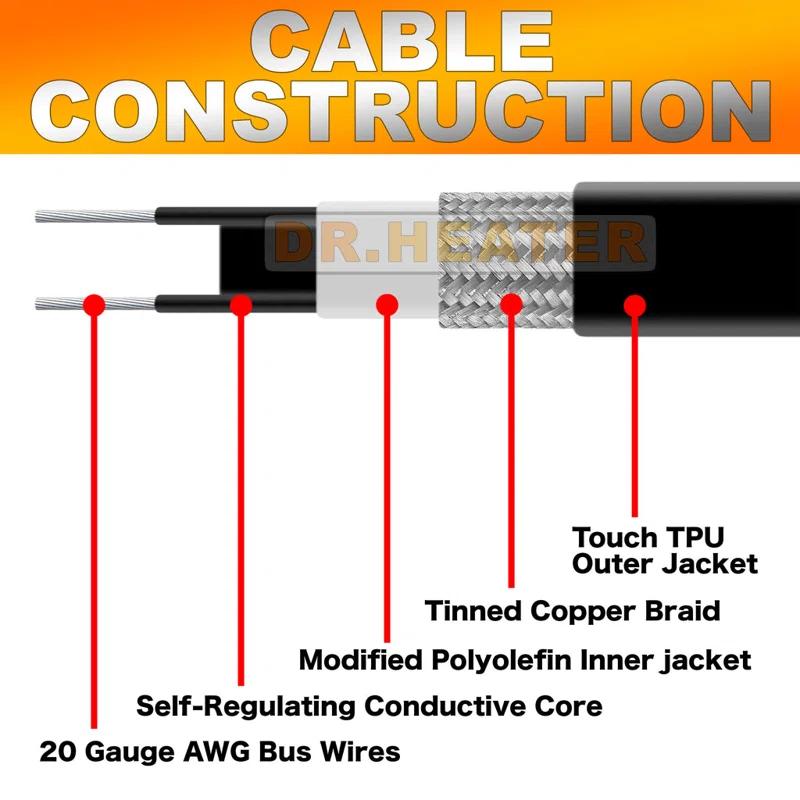 CABLE CONSTRUCTION

DR.HEATER

Touch TPU Outer Jacket

Tinned Copper Braid

Modified Polyolefin Inner jacket

Self-Regulating Conductive Core

20 Gauge AWG Bus Wires