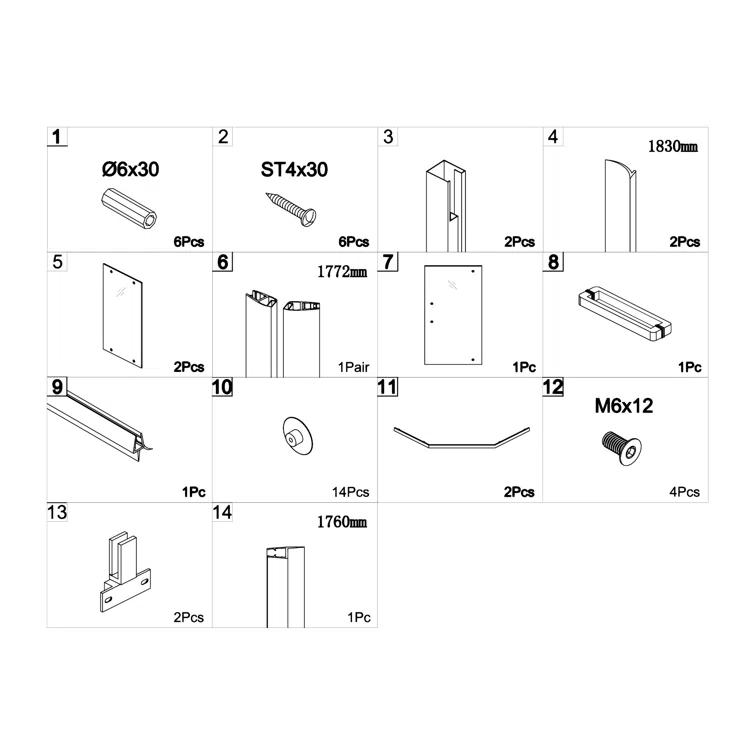 1
Ø6x30
6Pcs

2
ST4x30
6Pcs

3
2Pcs

4
1830mm
2Pcs

5
2Pcs

6
1772mm
1Pair

7
1Pc

8
1Pc

9
1Pc

10
14Pcs

11
2Pcs

12
M6x12
4Pcs

13
2Pcs

14
1760mm
1Pc