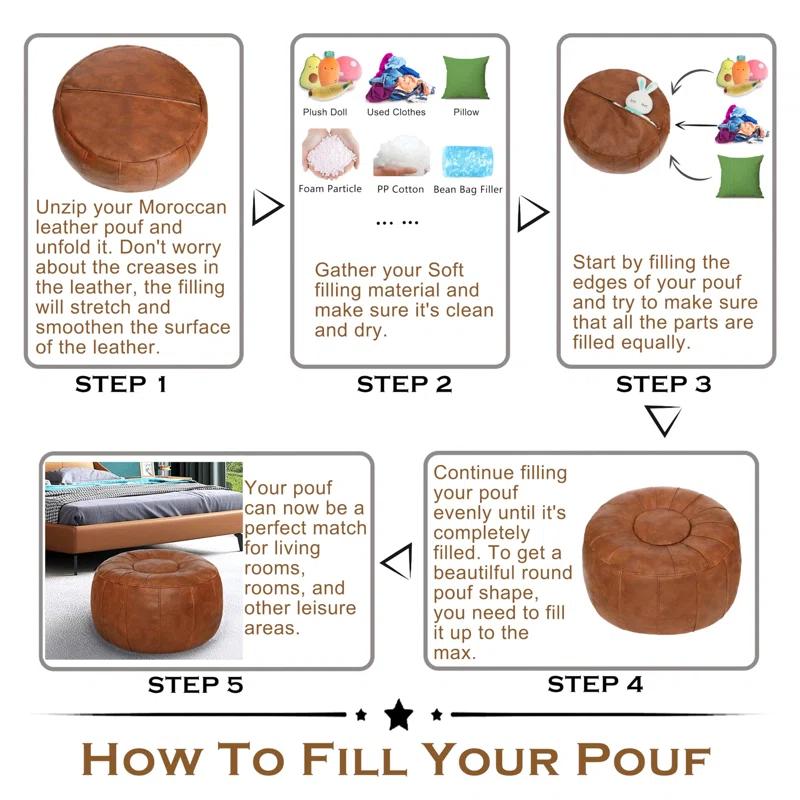 Unzip your Moroccan leather pouf and unfold it. Don't worry about the creases in the leather, the filling will stretch and smoothen the surface of the leather.

STEP 1

Plush Doll
Used Clothes
Pillow
Foam Particle
PP Cotton
Bean Bag Filler
... ...

Gather your Soft filling material and make sure it's clean and dry.

STEP 2

Start by filling the edges of your pouf and try to make sure that all the parts are filled equally.

STEP 3

Continue filling your pouf evenly until it's completely filled. To get a beautiful round pouf shape, you need to fill it up to the max.

STEP 4

Your pouf can now be a perfect match for living rooms, rooms, and other leisure areas.

STEP 5

HOW TO FILL YOUR POUF