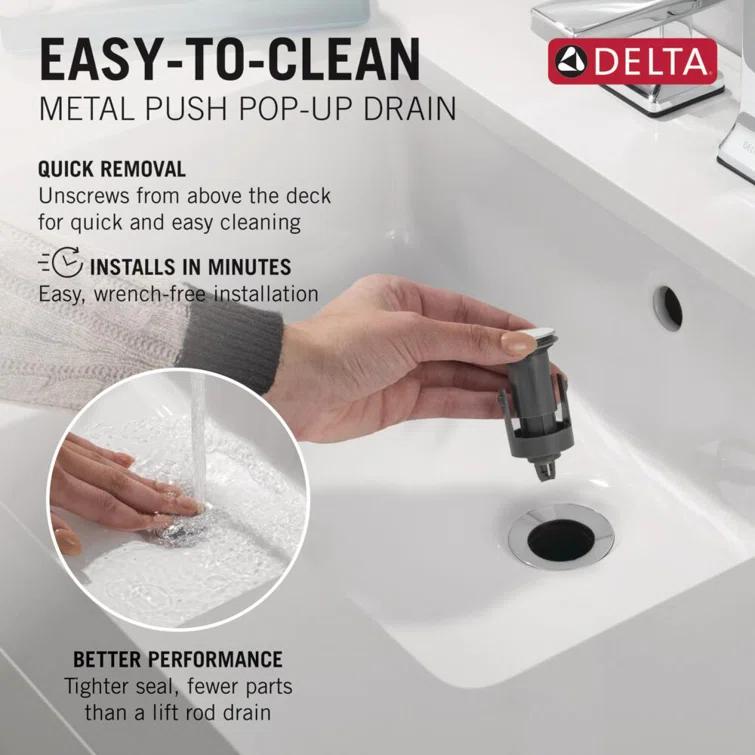 EASY-TO-CLEAN
METAL PUSH POP-UP DRAIN

DELTA

QUICK REMOVAL
Unscrews from above the deck for quick and easy cleaning

INSTALLS IN MINUTES
Easy, wrench-free installation

BETTER PERFORMANCE
Tighter seal, fewer parts than a lift rod drain