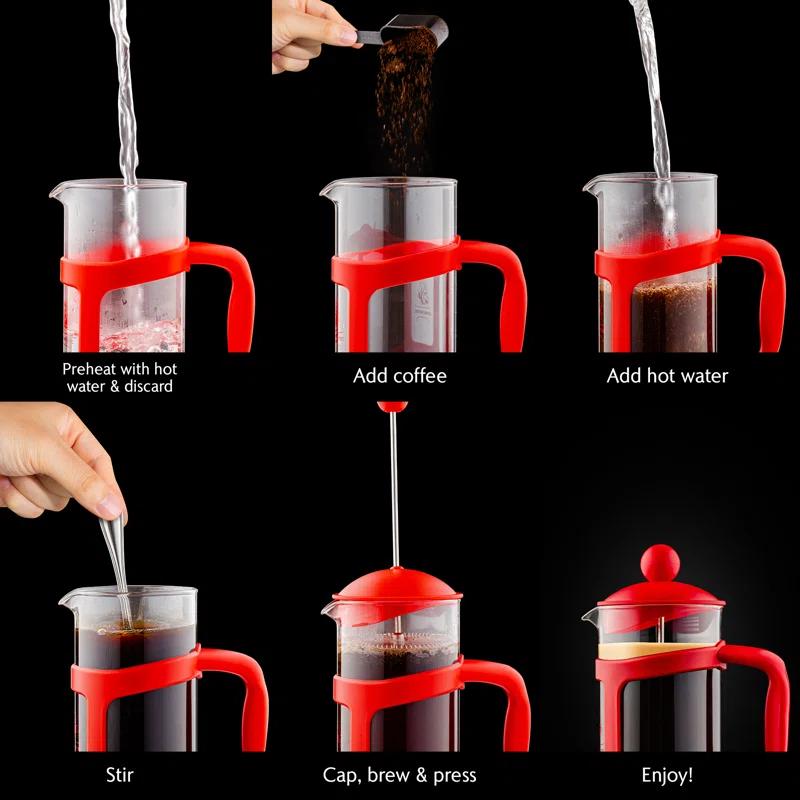 Preheat with hot water & discard

Add coffee

Add hot water

Stir

Cap, brew & press

Enjoy!