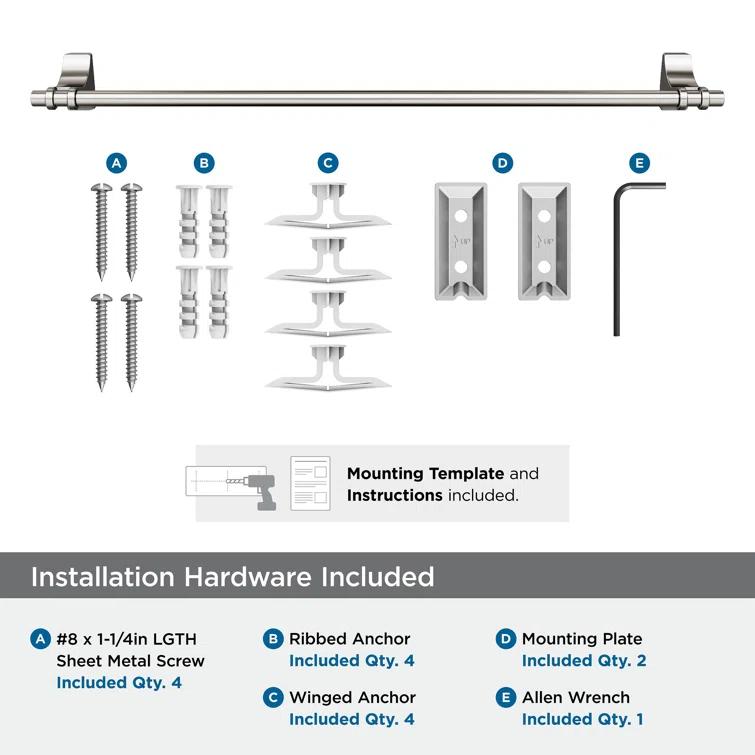 A B C D E

UP UP

Mounting Template and Instructions included.

Installation Hardware Included

A #8 x 1-1/4in LGTH Sheet Metal Screw Included Qty. 4

B Ribbed Anchor Included Qty. 4

C Winged Anchor Included Qty. 4

D Mounting Plate Included Qty. 2

E Allen Wrench Included Qty. 1