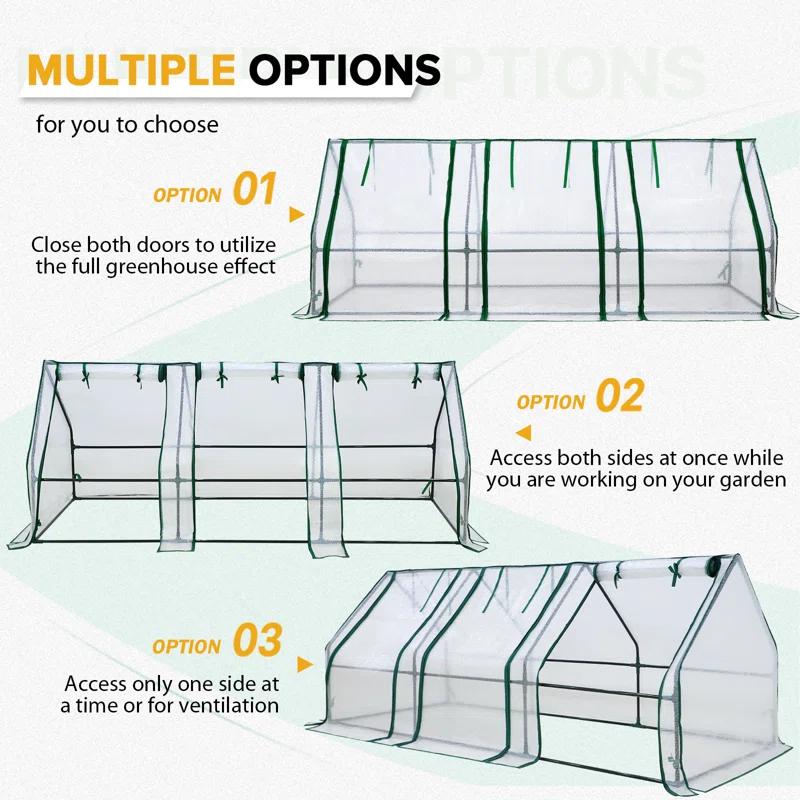 MULTIPLE OPTIONS

for you to choose

OPTION 01

Close both doors to utilize the full greenhouse effect

OPTION 02

Access both sides at once while you are working on your garden

OPTION 03

Access only one side at a time or for ventilation