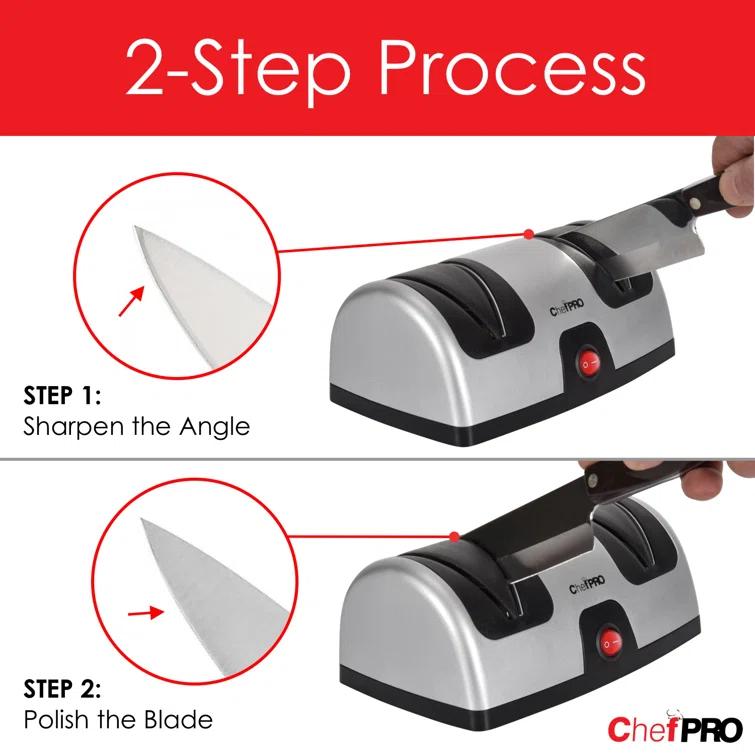 2-Step Process

ChefPRO

STEP 1:
Sharpen the Angle

ChefPRO

STEP 2:
Polish the Blade

ChefPRO