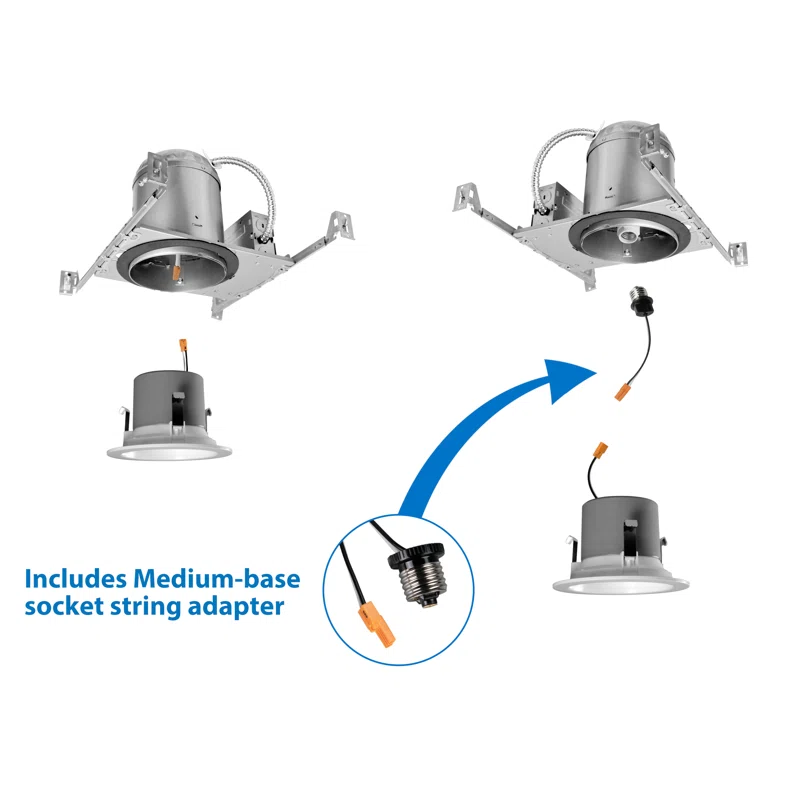 Includes Medium-base socket string adapter