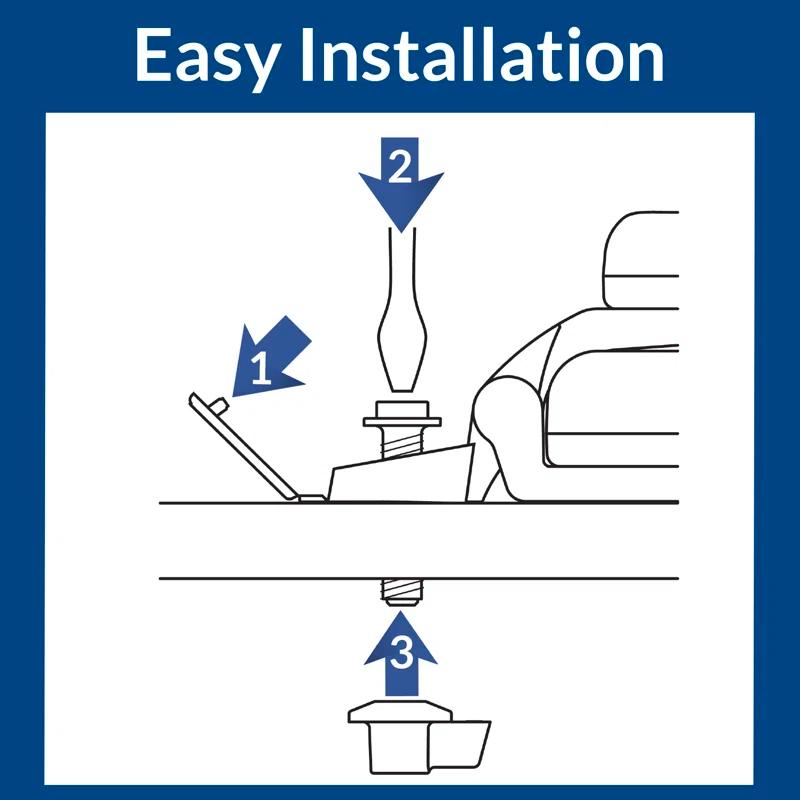 Easy Installation

2

1

3