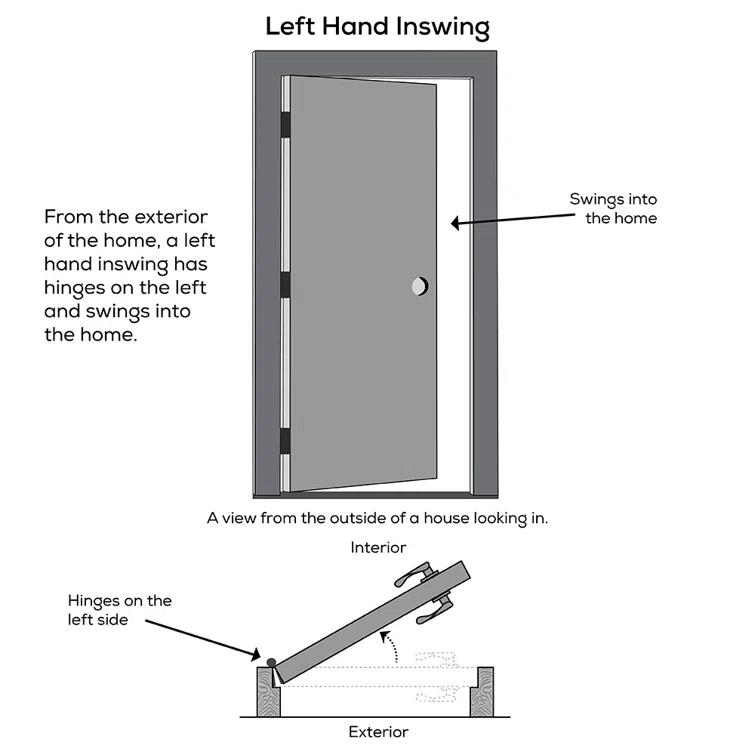 Left Hand Inswing

From the exterior of the home, a left hand inswing has hinges on the left and swings into the home.

Swings into the home

A view from the outside of a house looking in.

Interior

Hinges on the left side

Exterior