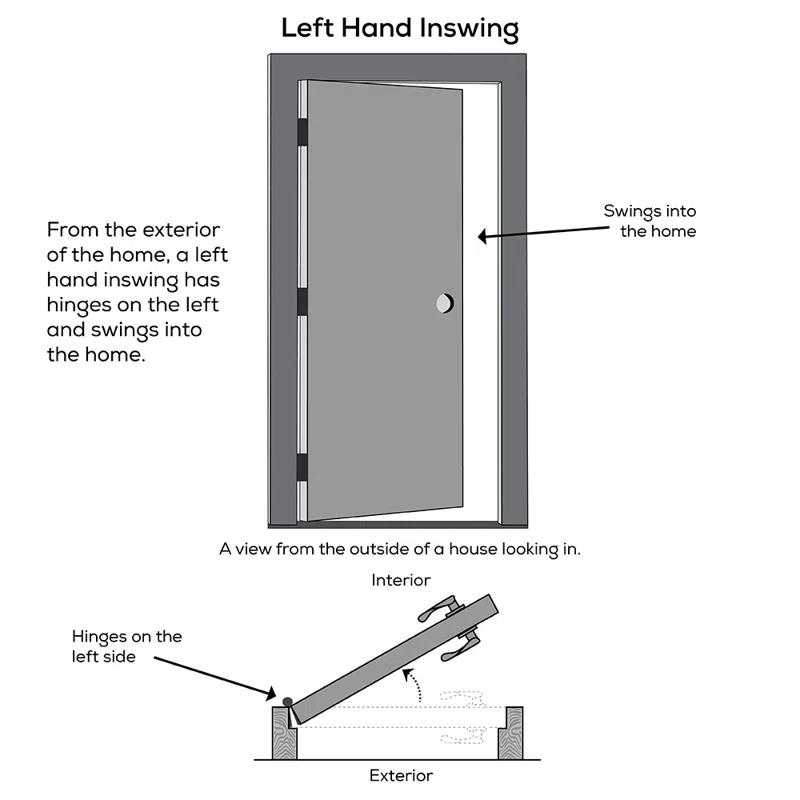 Left Hand Inswing

From the exterior of the home, a left hand inswing has hinges on the left and swings into the home.

Swings into the home

A view from the outside of a house looking in.

Interior

Hinges on the left side

Exterior