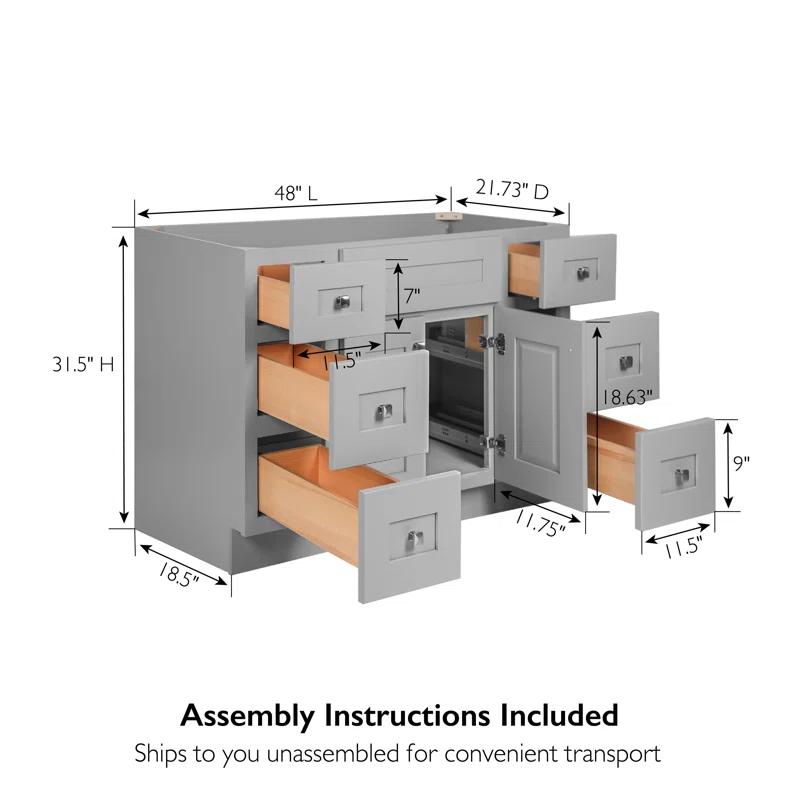 48" L
21.73" D
31.5" H
7"
11.5"
18.63"
9"
11.75"
11.5"
18.5"

Assembly Instructions Included
Ships to you unassembled for convenient transport