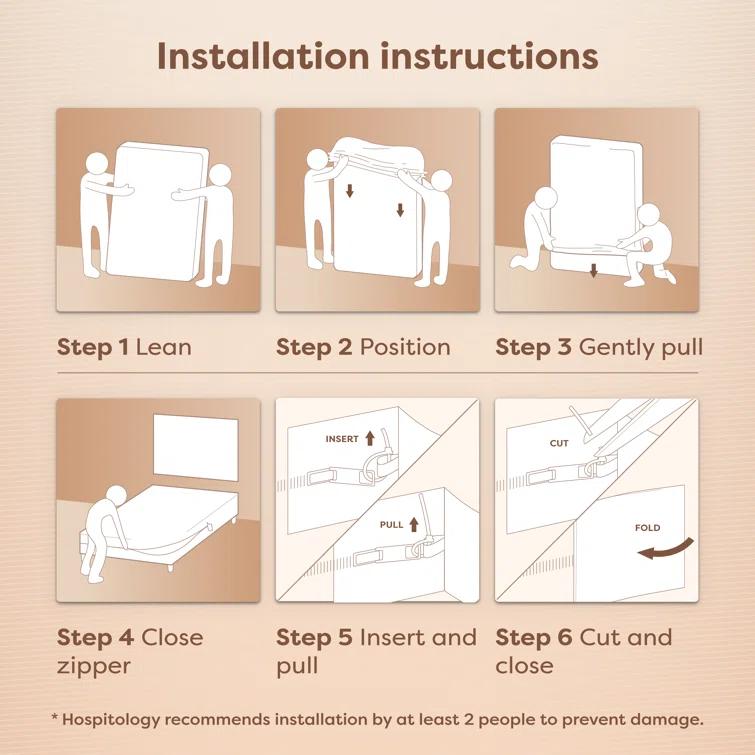 Installation instructions

Step 1 Lean

Step 2 Position

Step 3 Gently pull

INSERT

PULL

CUT

FOLD

Step 4 Close zipper

Step 5 Insert and pull

Step 6 Cut and close

* Hospitology recommends installation by at least 2 people to prevent damage.