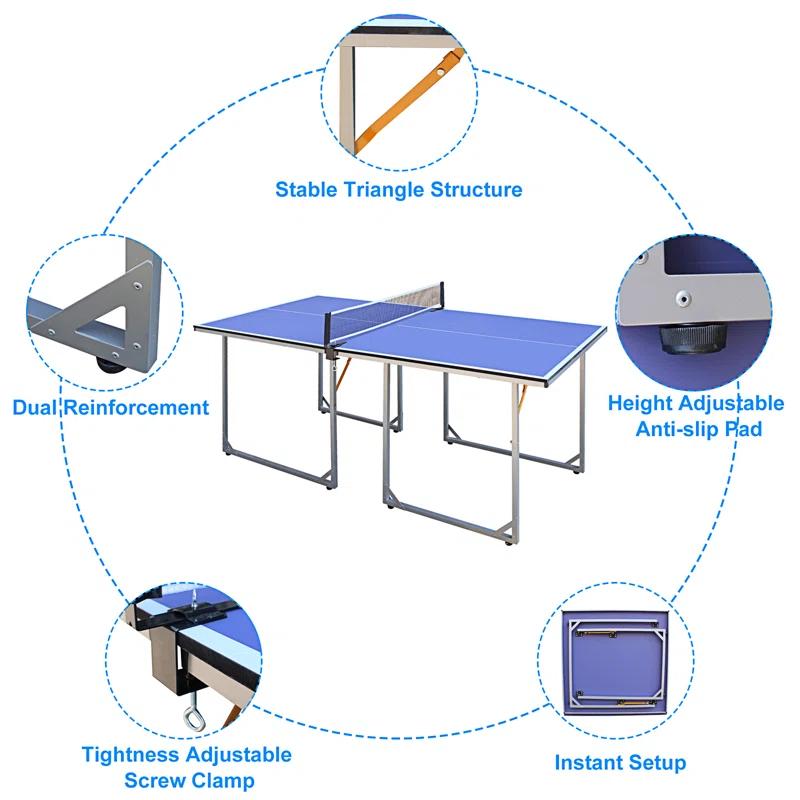 Stable Triangle Structure

Dual Reinforcement

Height Adjustable Anti-slip Pad

Tightness Adjustable Screw Clamp

Instant Setup