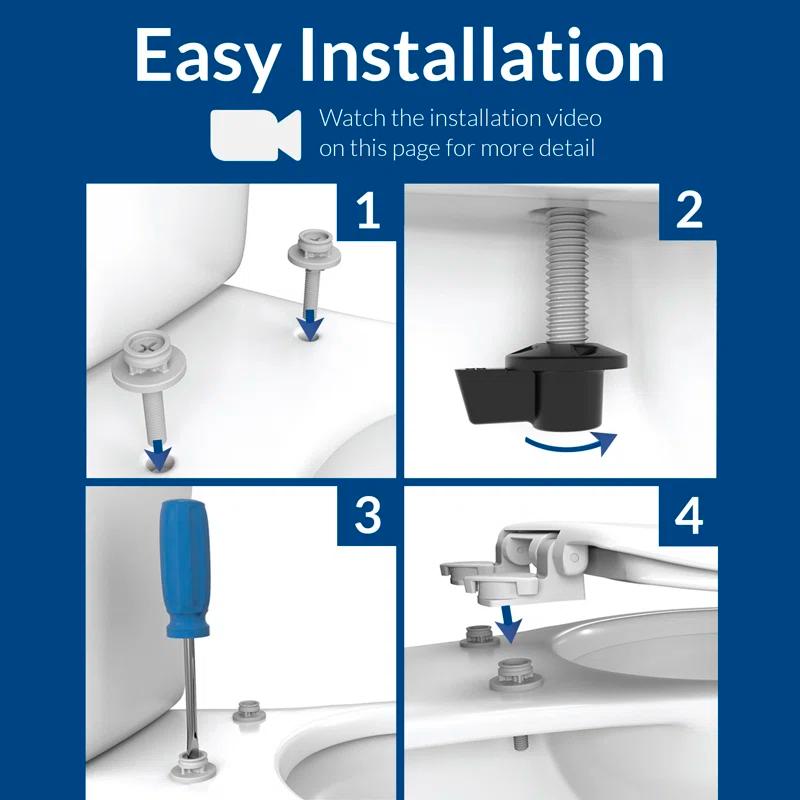 Easy Installation

Watch the installation video on this page for more detail

1

2

3

4