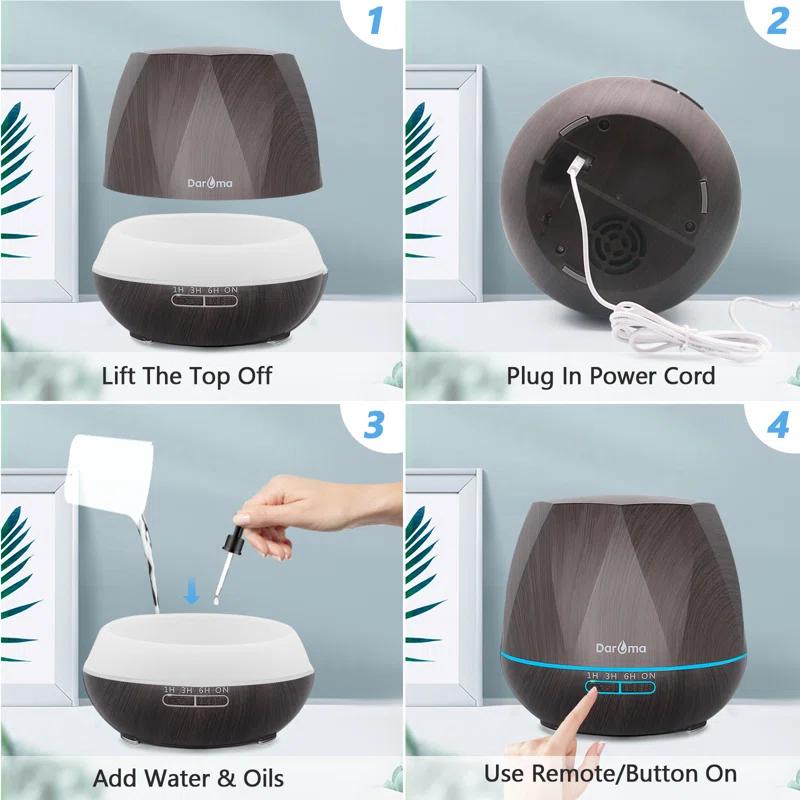 1

Daroma

1H 3H 6H ON

Lift The Top Off

2

Plug In Power Cord

3

1H 3H 6H ON

Add Water & Oils

4

Daroma

1H 3H 6H ON

Use Remote/Button On