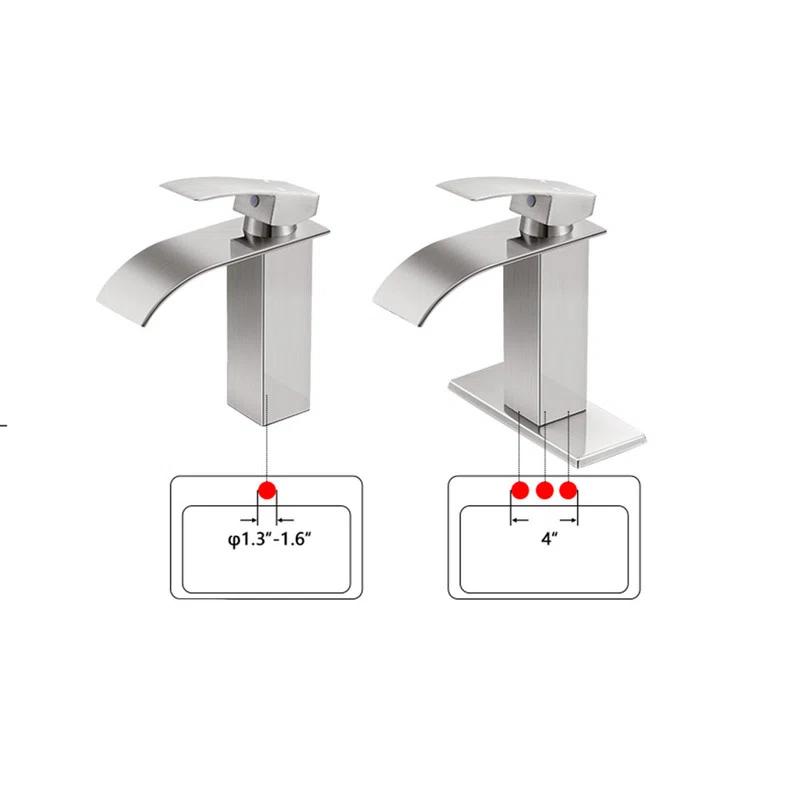 φ1.3″-1.6″

4″