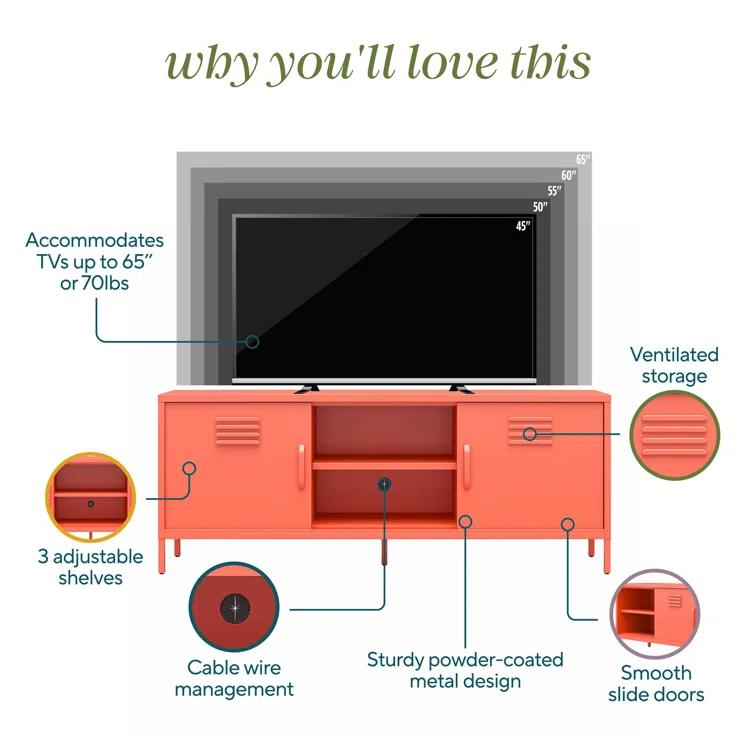 why you'll love this

65"
60"
55"
50"
45"

Accommodates TVs up to 65" or 70lbs

Ventilated storage

3 adjustable shelves

Cable wire management

Sturdy powder-coated metal design

Smooth slide doors