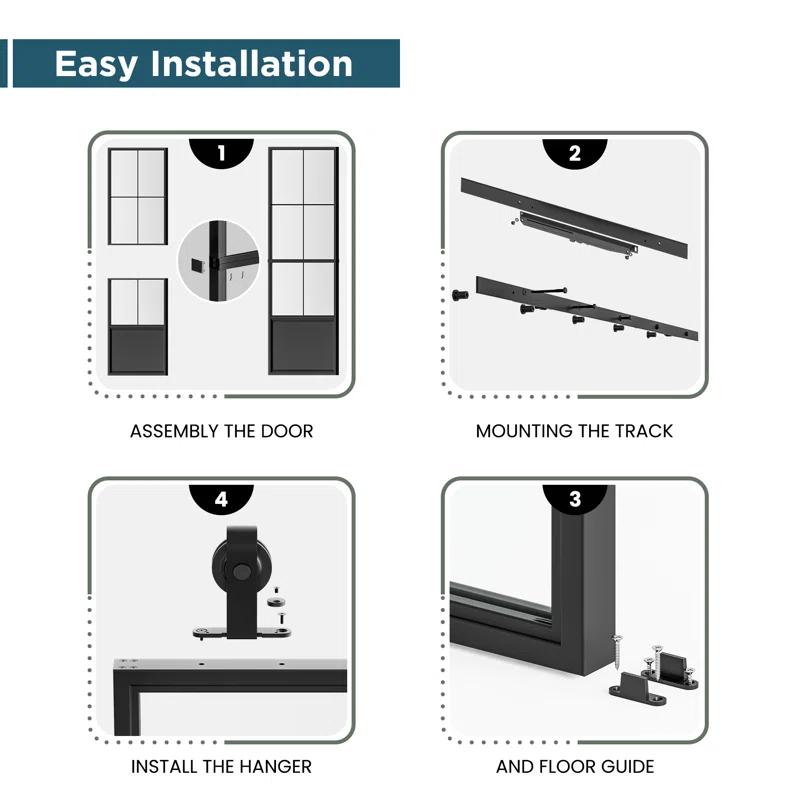 Easy Installation

1

ASSEMBLY THE DOOR

2

MOUNTING THE TRACK

4

INSTALL THE HANGER

3

AND FLOOR GUIDE