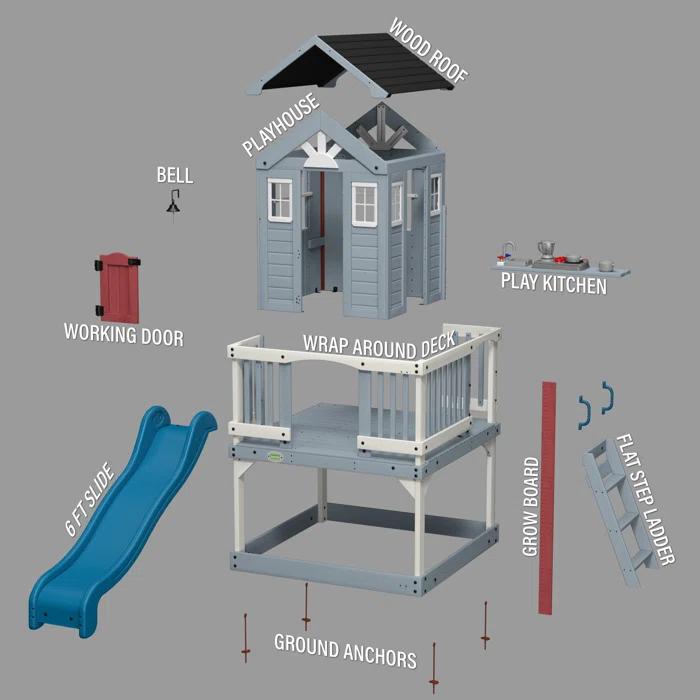 WOOD ROOF

PLAYHOUSE

BELL

PLAY KITCHEN

WORKING DOOR

WRAP AROUND DECK

6 FT SLIDE

GROW BOARD

FLAT STEP LADDER

GROUND ANCHORS