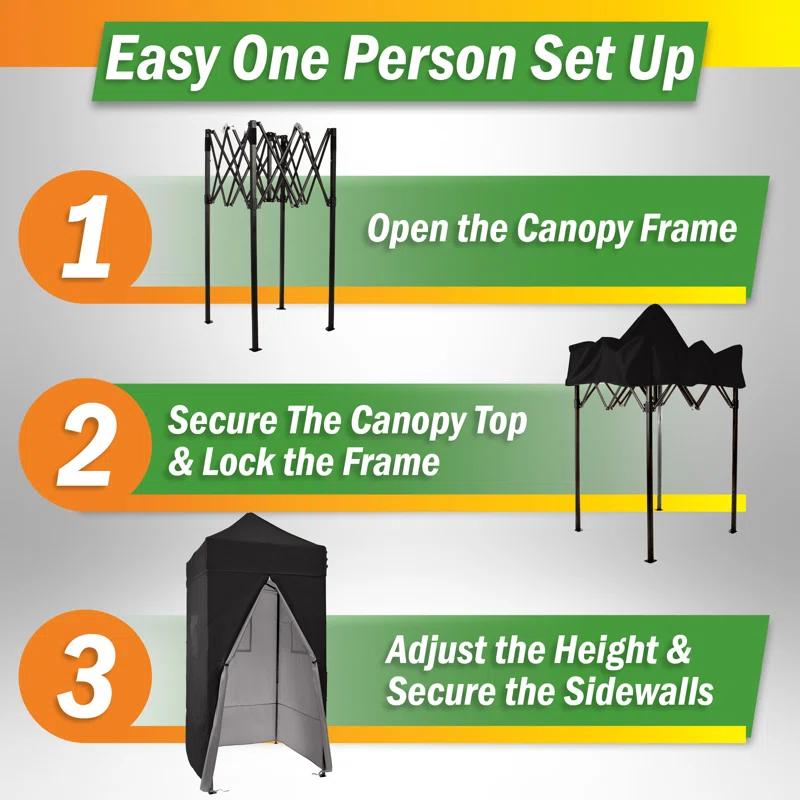 Easy One Person Set Up

1

Open the Canopy Frame

2

Secure The Canopy Top & Lock the Frame

3

Adjust the Height & Secure the Sidewalls