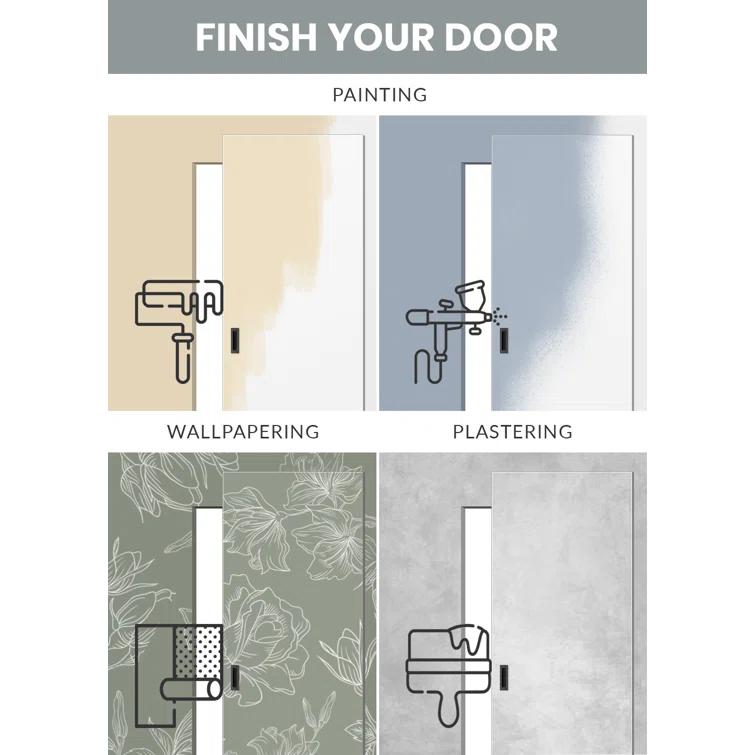 FINISH YOUR DOOR

PAINTING

WALLPAPERING

PLASTERING