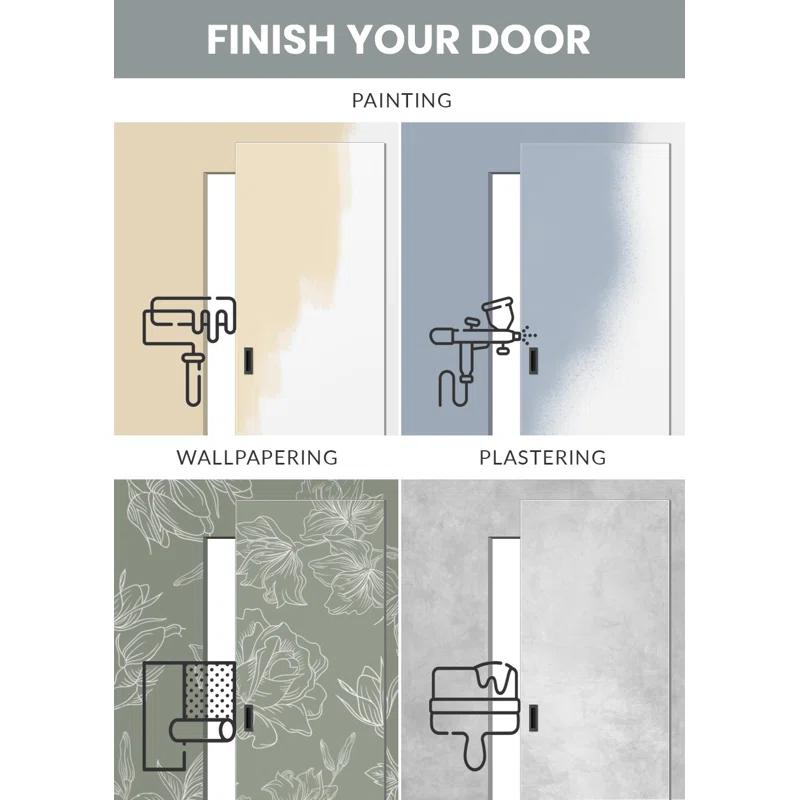 FINISH YOUR DOOR

PAINTING

WALLPAPERING

PLASTERING