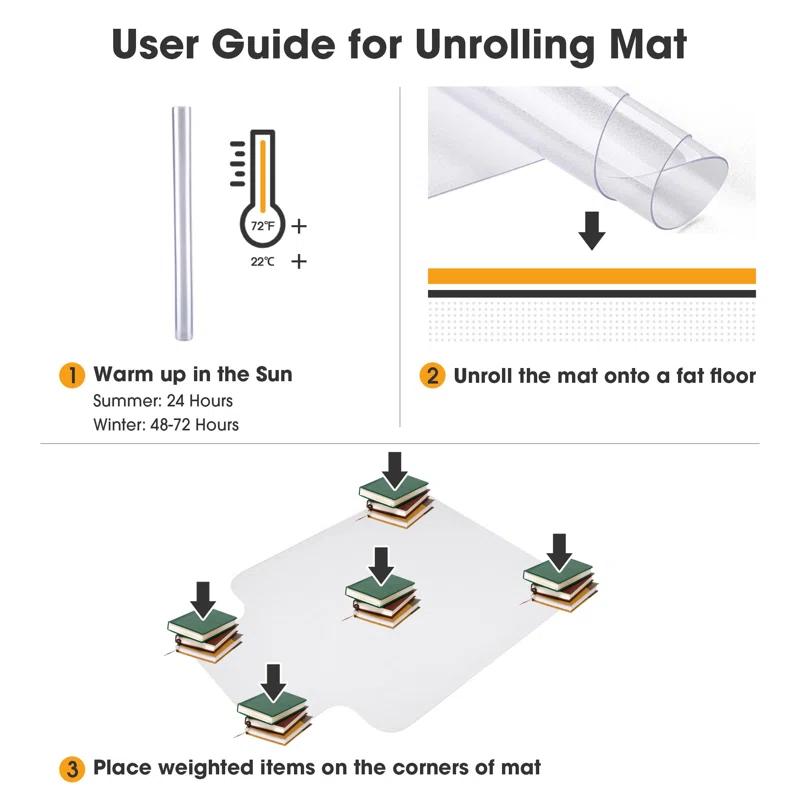 User Guide for Unrolling Mat

72℉ +

22℃ +

1 Warm up in the Sun
Summer: 24 Hours
Winter: 48-72 Hours

2 Unroll the mat onto a fat floor

3 Place weighted items on the corners of mat