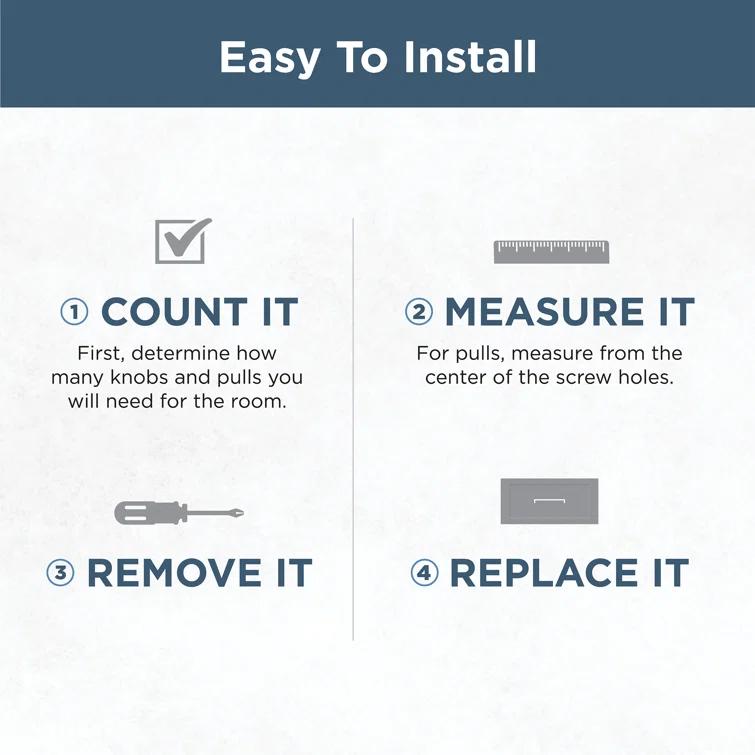 Easy To Install

① COUNT IT

First, determine how many knobs and pulls you will need for the room.

② MEASURE IT

For pulls, measure from the center of the screw holes.

③ REMOVE IT

④ REPLACE IT