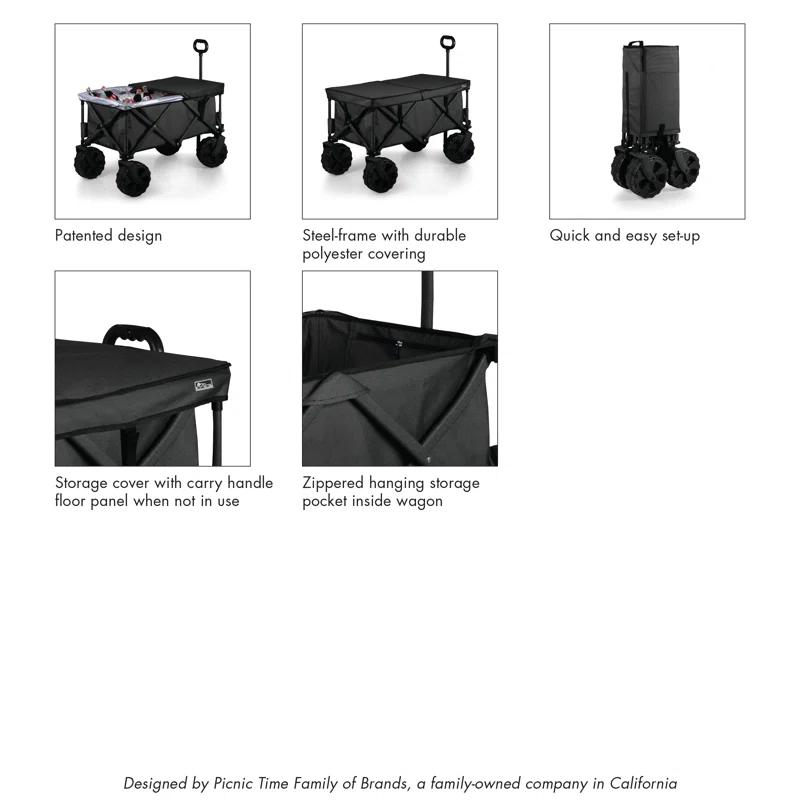 Patented design

Steel-frame with durable polyester covering

Quick and easy set-up

Storage cover with carry handle floor panel when not in use

Zippered hanging storage pocket inside wagon

Designed by Picnic Time Family of Brands, a family-owned company in California