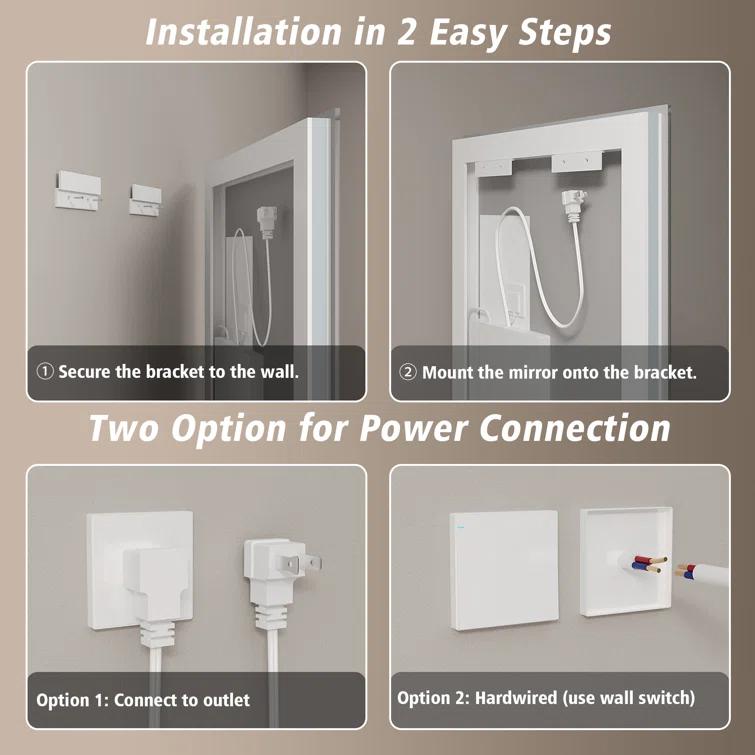 Installation in 2 Easy Steps

① Secure the bracket to the wall.

② Mount the mirror onto the bracket.

Two Option for Power Connection

Option 1: Connect to outlet

Option 2: Hardwired (use wall switch)