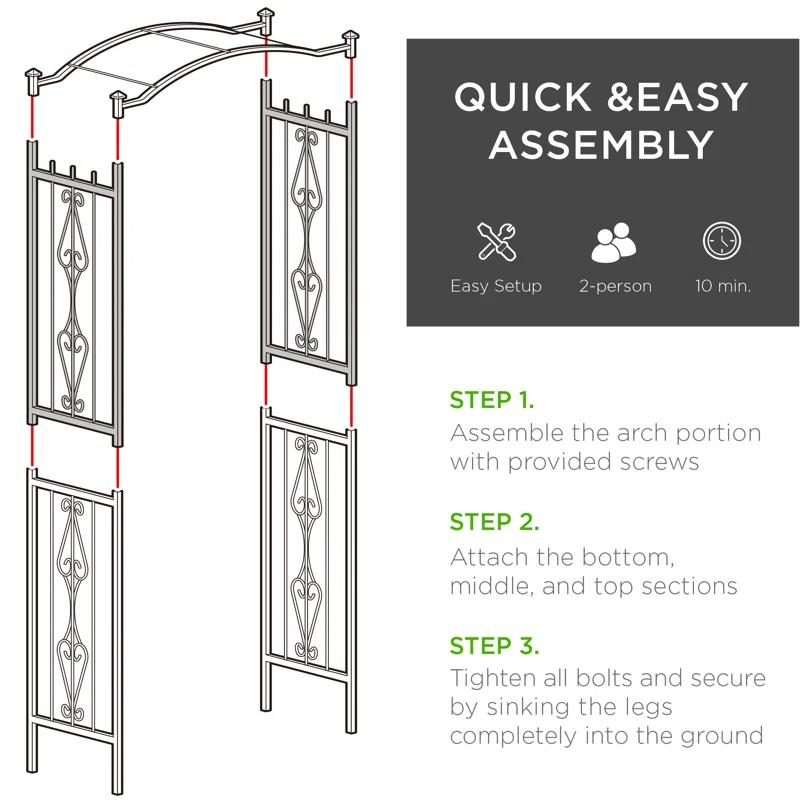 QUICK &EASY ASSEMBLY

Easy Setup

2-person

10 min.

STEP 1.
Assemble the arch portion with provided screws

STEP 2.
Attach the bottom, middle, and top sections

STEP 3.
Tighten all bolts and secure by sinking the legs completely into the ground