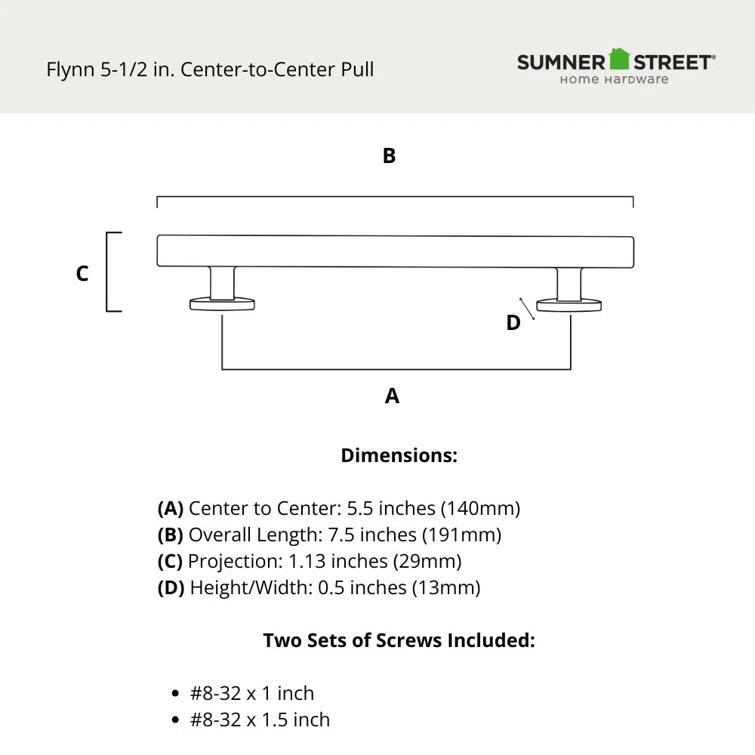 Flynn 5-1/2 in. Center-to-Center Pull

SUMNER STREET
Home Hardware

B

C

D

A

Dimensions:

(A) Center to Center: 5.5 inches (140mm)
(B) Overall Length: 7.5 inches (191mm)
(C) Projection: 1.13 inches (29mm)
(D) Height/Width: 0.5 inches (13mm)

Two Sets of Screws Included:

• #8-32 x 1 inch
• #8-32 x 1.5 inch