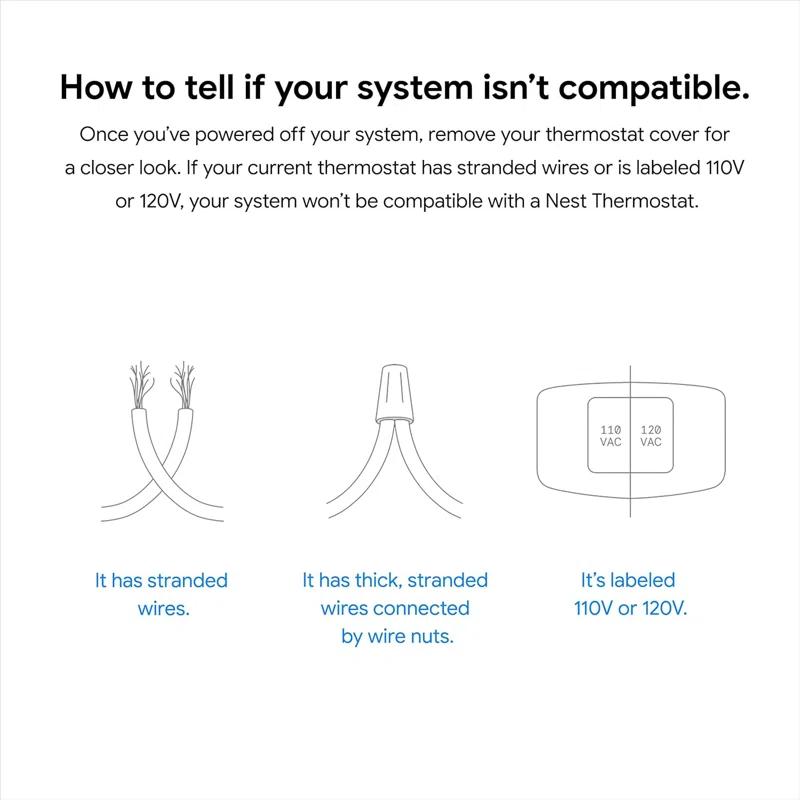 How to tell if your system isn't compatible.

Once you've powered off your system, remove your thermostat cover for a closer look. If your current thermostat has stranded wires or is labeled 110V or 120V, your system won't be compatible with a Nest Thermostat.

110 VAC

120 VAC

It has stranded wires.

It has thick, stranded wires connected by wire nuts.

It's labeled 110V or 120V.