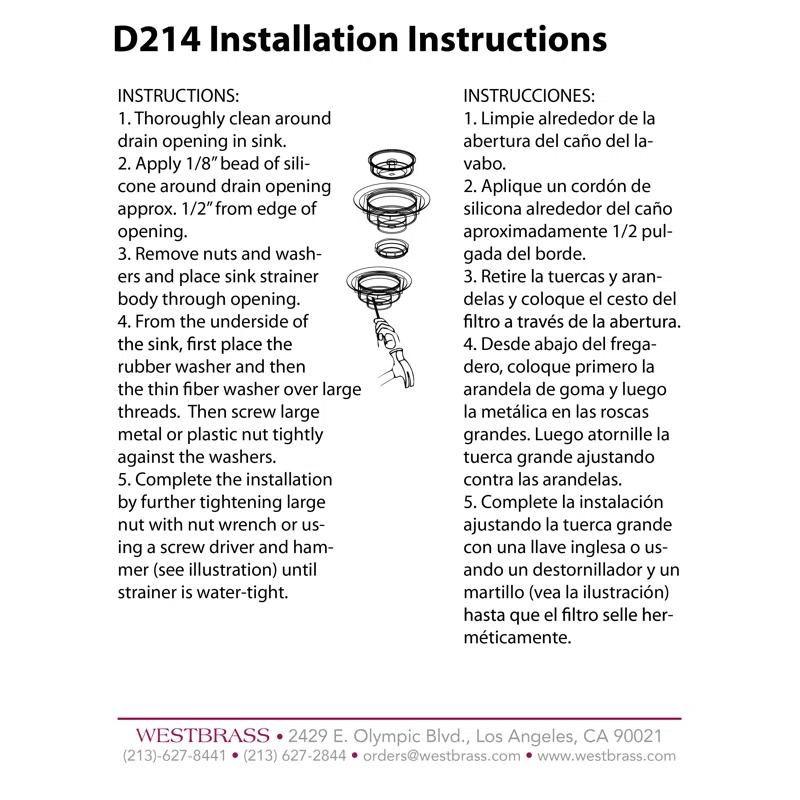 D214 Installation Instructions

INSTRUCTIONS:
1. Thoroughly clean around drain opening in sink.
2. Apply 1/8" bead of silicone around drain opening approx. 1/2" from edge of opening.
3. Remove nuts and washers and place sink strainer body through opening.
4. From the underside of the sink, first place the rubber washer and then the thin fiber washer over large threads. Then screw large metal or plastic nut tightly against the washers.
5. Complete the installation by further tightening large nut with nut wrench or using a screw driver and hammer (see illustration) until strainer is water-tight.

INSTRUCCIONES:
1. Limpie alrededor de la abertura del caño del lavabo.
2. Aplique un cordón de silicona alrededor del caño aproximadamente 1/2 pulgada del borde.
3. Retire la tuercas y arandelas y coloque el cesto del filtro a través de la abertura.
4. Desde abajo del fregadero, coloque primero la arandela de goma y luego la metálica en las roscas grandes. Luego atornille la tuerca grande ajustando contra las arandelas.
5. Complete la instalación ajustando la tuerca grande con una llave inglesa o usando un destornillador y un martillo (vea la ilustración) hasta que el filtro selle herméticamente.

WESTBRASS • 2429 E. Olympic Blvd., Los Angeles, CA 90021
(213)-627-8441 • (213) 627-2844 • orders@westbrass.com • www.westbrass.com