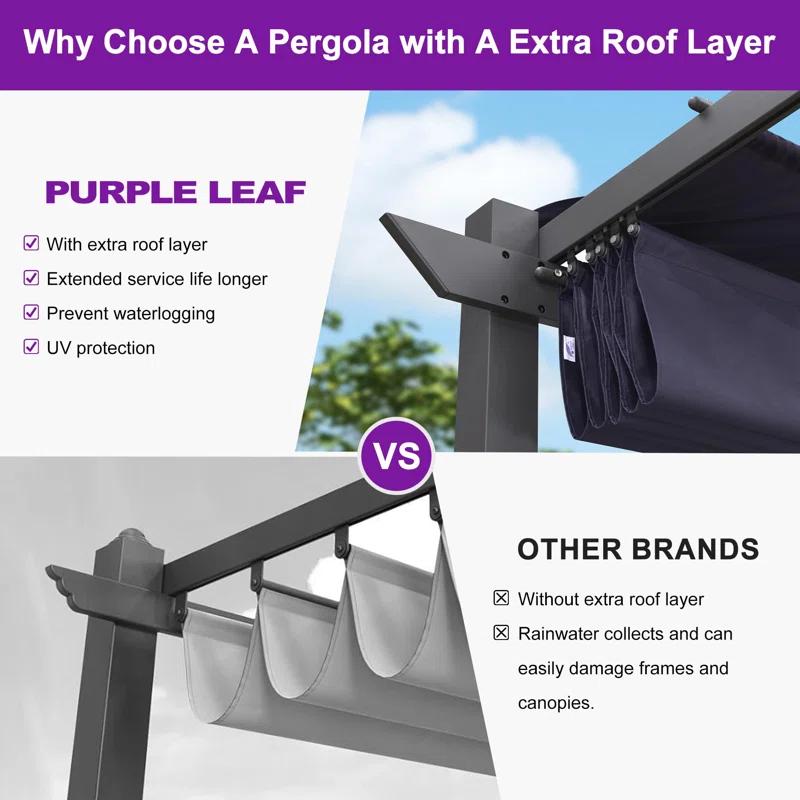 Why Choose A Pergola with A Extra Roof Layer

PURPLE LEAF

☑ With extra roof layer
☑ Extended service life longer
☑ Prevent waterlogging
☑ UV protection

VS

OTHER BRANDS

☒ Without extra roof layer
☒ Rainwater collects and can easily damage frames and canopies.